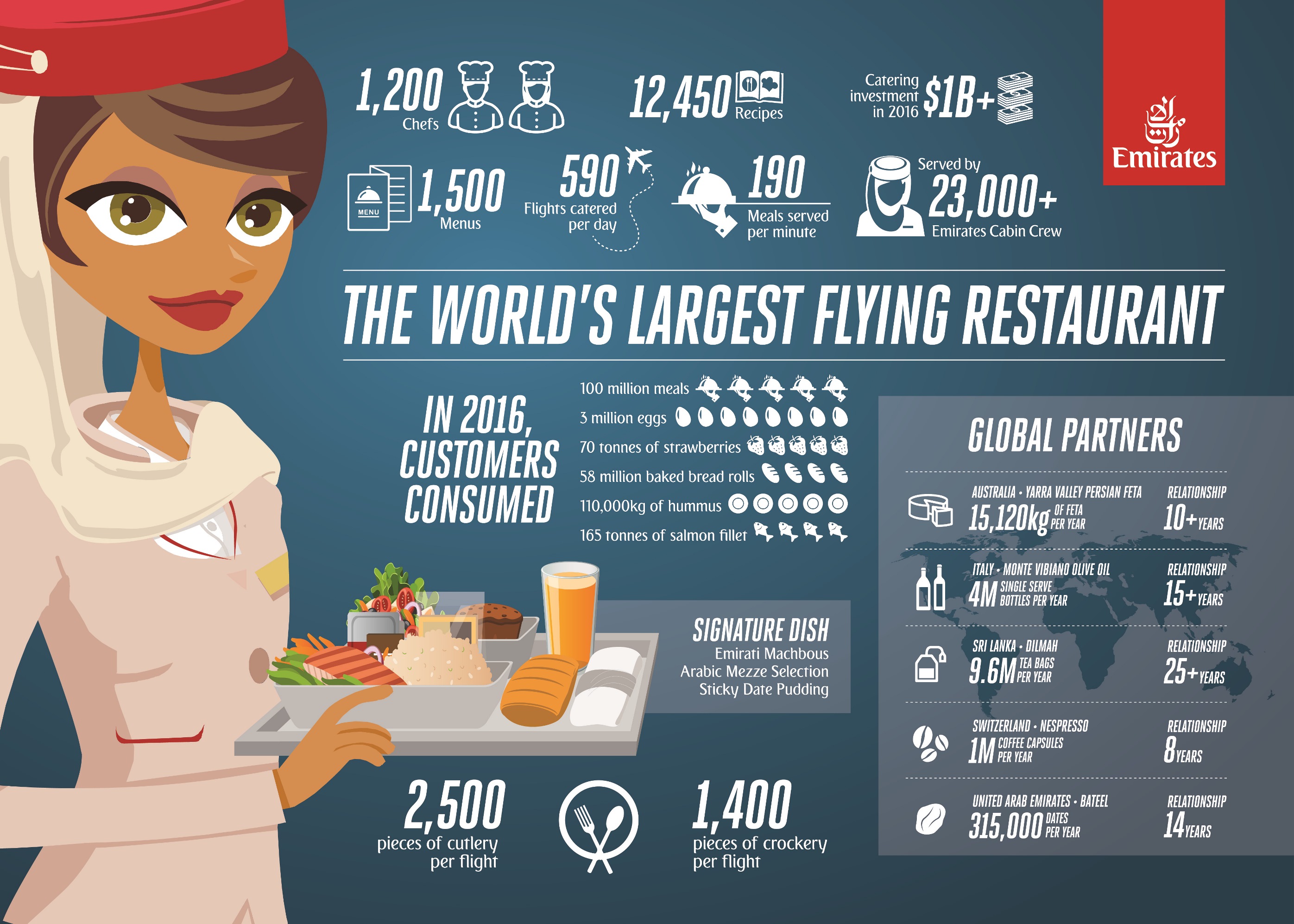 1,200 Chefs

12,450 Recipes

Catering investment in 2016 $1B+

Emirates

MENU

1,500 Menus

590 Flights catered per day

190 Meals served per minute

Served by 23,000+ Emirates Cabin Crew

THE WORLD'S LARGEST FLYING RESTAURANT

IN 2016, CUSTOMERS CONSUMED

100 million meals
3 million eggs
70 tonnes of strawberries
58 million baked bread rolls
110,000kg of hummus
165 tonnes of salmon fillet

SIGNATURE DISH
Emirati Machbous
Arabic Mezze Selection
Sticky Date Pudding

2,500 pieces of cutlery per flight

1,400 pieces of crockery per flight

GLOBAL PARTNERS

AUSTRALIA • YARRA VALLEY PERSIAN FETA
15,120kg OF FETA PER YEAR
RELATIONSHIP 10+ YEARS

ITALY • MONTE VIBIANO OLIVE OIL
4M SINGLE SERVE BOTTLES PER YEAR
RELATIONSHIP 15+ YEARS

SRI LANKA • DILMAH
9.6M TEA BAGS PER YEAR
RELATIONSHIP 25+ YEARS

SWITZERLAND • NESPRESSO
1M COFFEE CAPSULES PER YEAR
RELATIONSHIP 8 YEARS

UNITED ARAB EMIRATES • BATEEL
315,000 DATES PER YEAR
RELATIONSHIP 14 YEARS