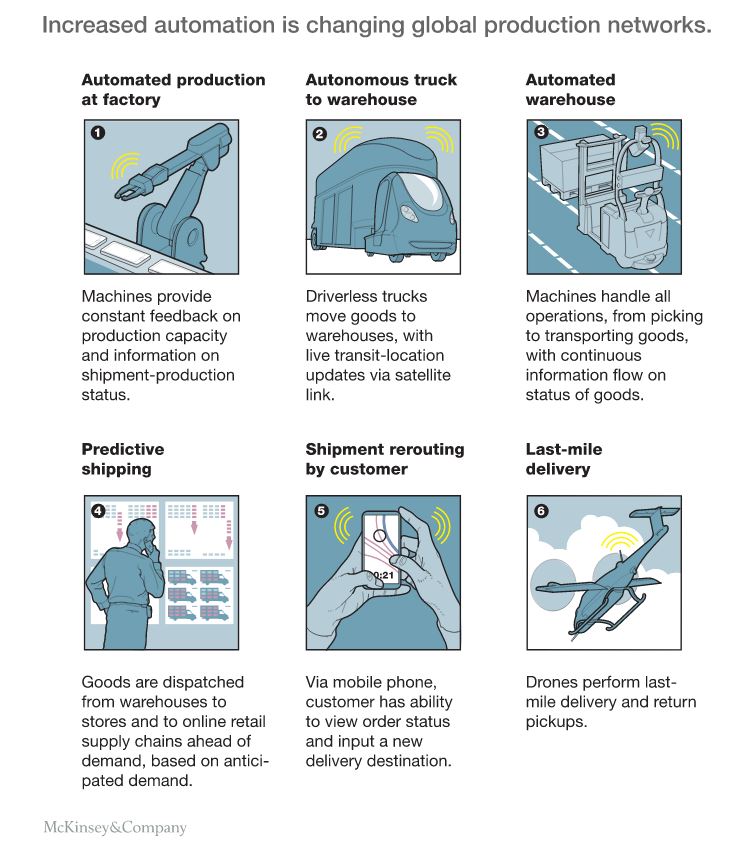 Increased automation is changing global production networks.

Automated production at factory

1

Machines provide constant feedback on production capacity and information on shipment-production status.

Autonomous truck to warehouse

2

Driverless trucks move goods to warehouses, with live transit-location updates via satellite link.

Automated warehouse

3

Machines handle all operations, from picking to transporting goods, with continuous information flow on status of goods.

Predictive shipping

4

Goods are dispatched from warehouses to stores and to online retail supply chains ahead of demand, based on anticipated demand.

Shipment rerouting by customer

5

0:21

Via mobile phone, customer has ability to view order status and input a new delivery destination.

Last-mile delivery

6

Drones perform last-mile delivery and return pickups.

McKinsey&Company