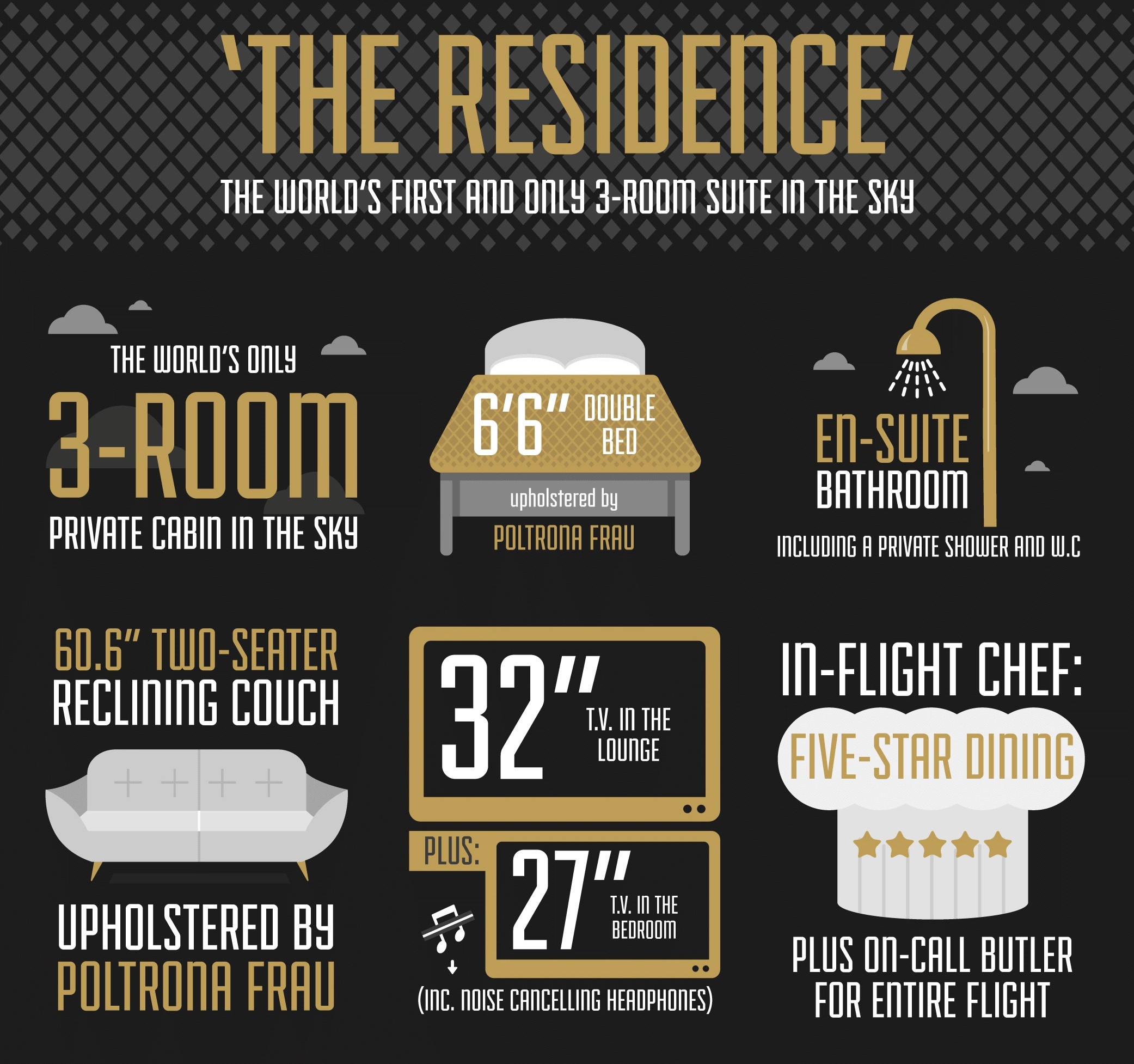 'THE RESIDENCE'

THE WORLD'S FIRST AND ONLY 3-ROOM SUITE IN THE SKY

THE WORLD'S ONLY
3-ROOM
PRIVATE CABIN IN THE SKY

6'6" DOUBLE BED
upholstered by
POLTRONA FRAU

EN-SUITE BATHROOM
INCLUDING A PRIVATE SHOWER AND W.C

60.6" TWO-SEATER RECLINING COUCH

UPHOLSTERED BY POLTRONA FRAU

32" T.V. IN THE LOUNGE

PLUS: 27" T.V. IN THE BEDROOM

(INC. NOISE CANCELLING HEADPHONES)

IN-FLIGHT CHEF:
FIVE-STAR DINING

PLUS ON-CALL BUTLER FOR ENTIRE FLIGHT