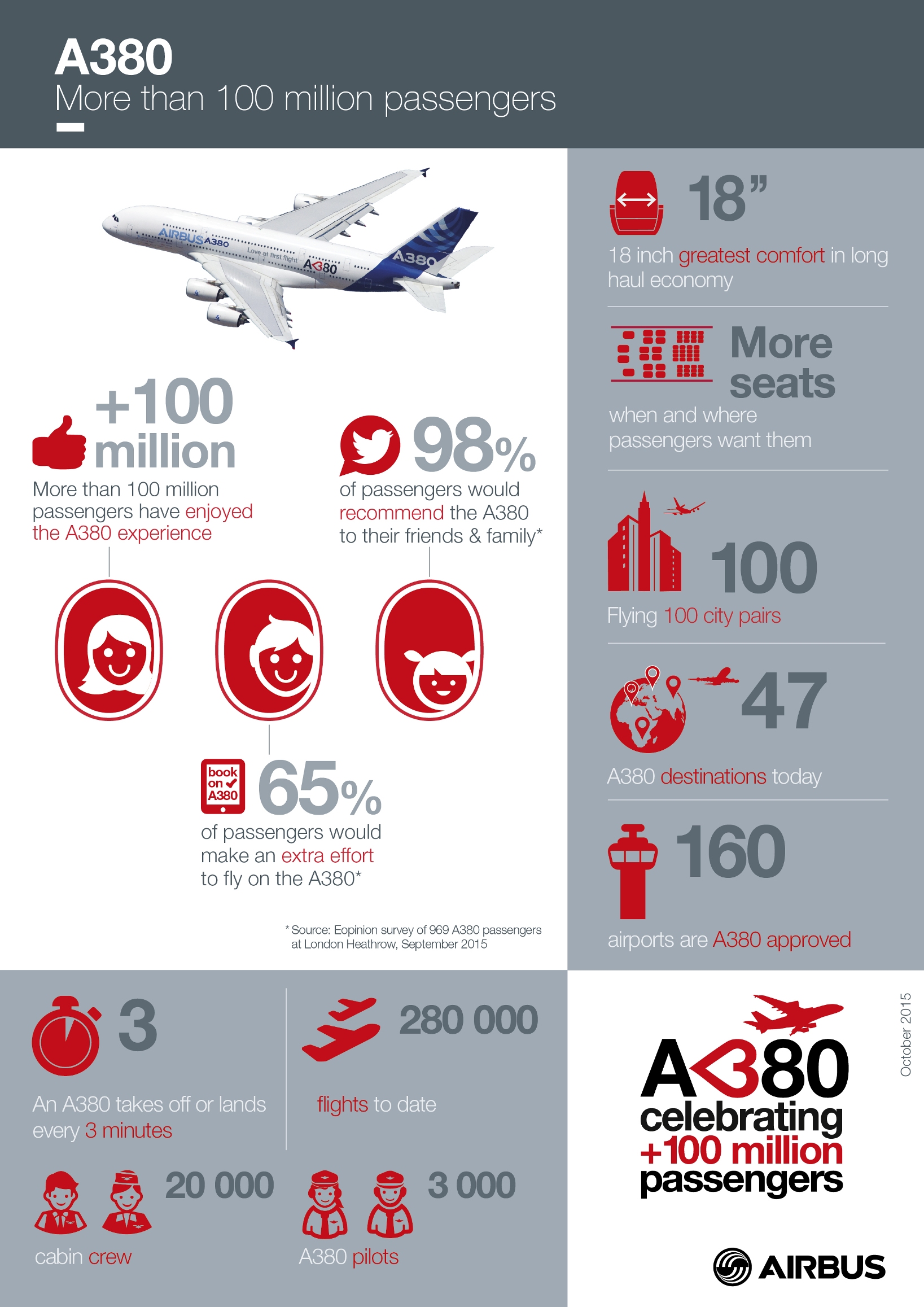 A380
More than 100 million passengers

AIRBUS A380 Love at first flight A380 A380

+100 million
More than 100 million passengers have enjoyed the A380 experience

98%
of passengers would recommend the A380 to their friends & family*

book on A380
65%
of passengers would make an extra effort to fly on the A380*

* Source: Eopinion survey of 969 A380 passengers at London Heathrow, September 2015

18”
18 inch greatest comfort in long haul economy

More seats
when and where passengers want them

100
Flying 100 city pairs

47
A380 destinations today

160
airports are A380 approved

3
An A380 takes off or lands every 3 minutes

280 000
flights to date

20 000
cabin crew

3 000
A380 pilots

A380
celebrating +100 million passengers

October 2015

AIRBUS