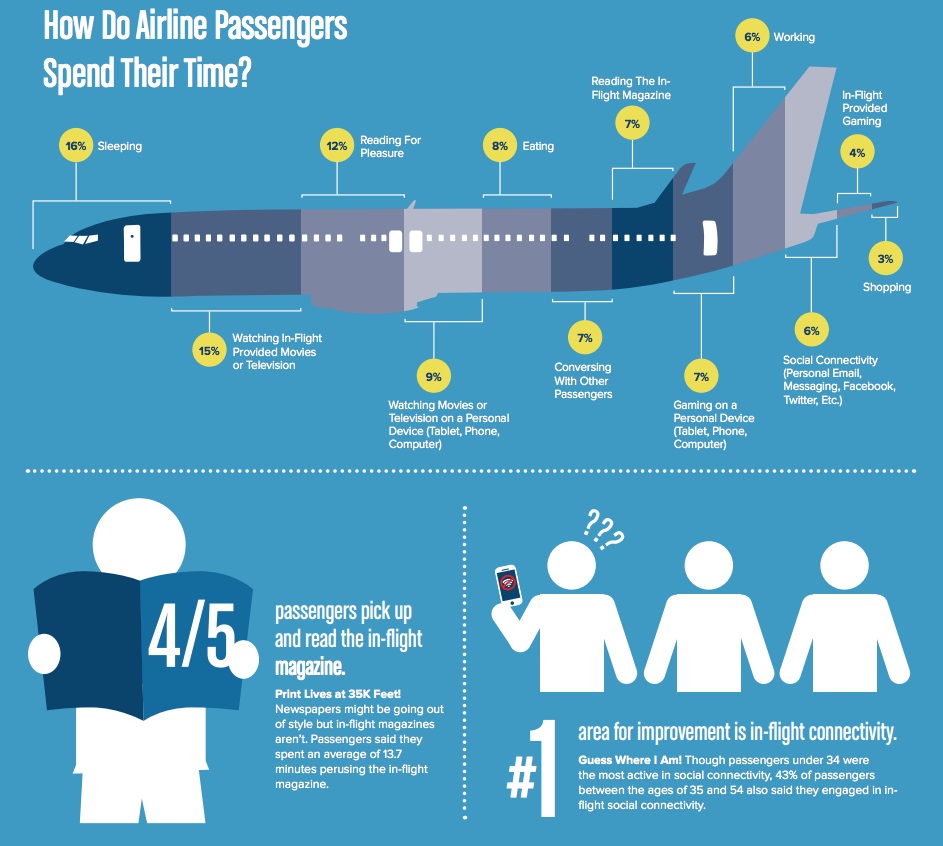 How Do Airline Passengers Spend Their Time?

16% Sleeping

12% Reading For Pleasure

8% Eating

Reading The In-Flight Magazine 7%

6% Working

In-Flight Provided Gaming 4%

3% Shopping

15% Watching In-Flight Provided Movies or Television

9% Watching Movies or Television on a Personal Device (Tablet, Phone, Computer)

7% Conversing With Other Passengers

7% Gaming on a Personal Device (Tablet, Phone, Computer)

6% Social Connectivity (Personal Email, Messaging, Facebook, Twitter, Etc.)

4/5

passengers pick up and read the in-flight magazine.

Print Lives at 35K Feet! Newspapers might be going out of style but in-flight magazines aren't. Passengers said they spent an average of 13.7 minutes perusing the in-flight magazine.

???

#1

area for improvement is in-flight connectivity.

Guess Where I Am! Though passengers under 34 were the most active in social connectivity, 43% of passengers between the ages of 35 and 54 also said they engaged in in-flight social connectivity.