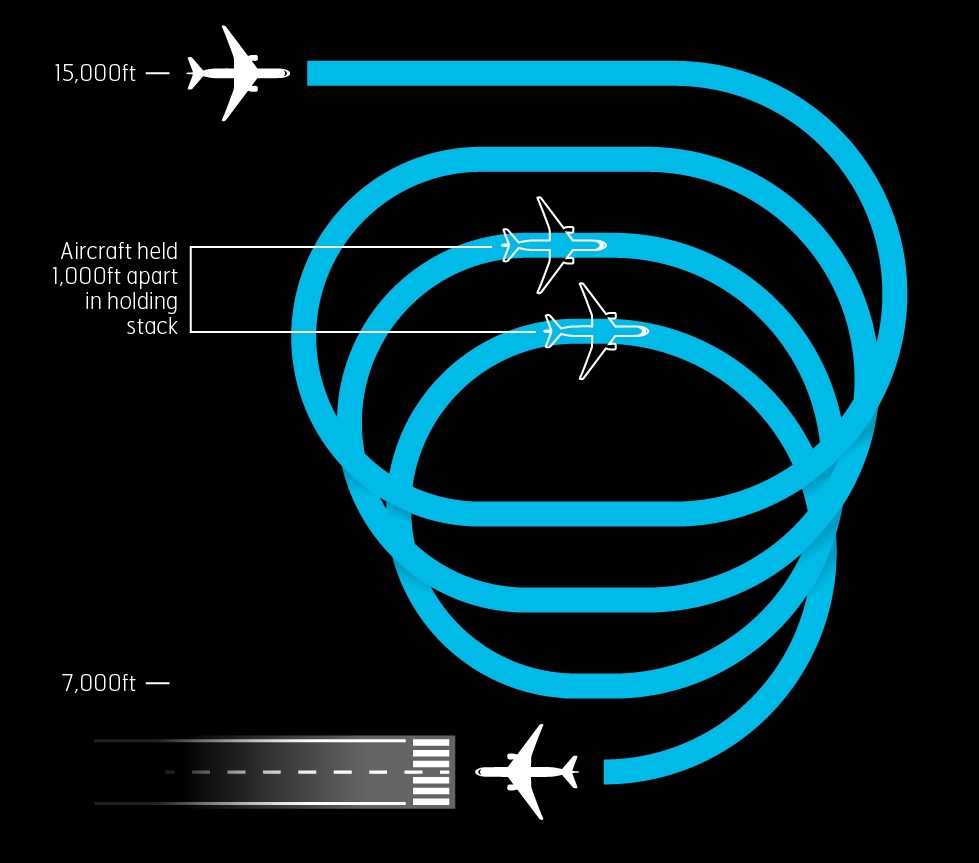 15,000ft

Aircraft held 1,000ft apart in holding stack

7,000ft