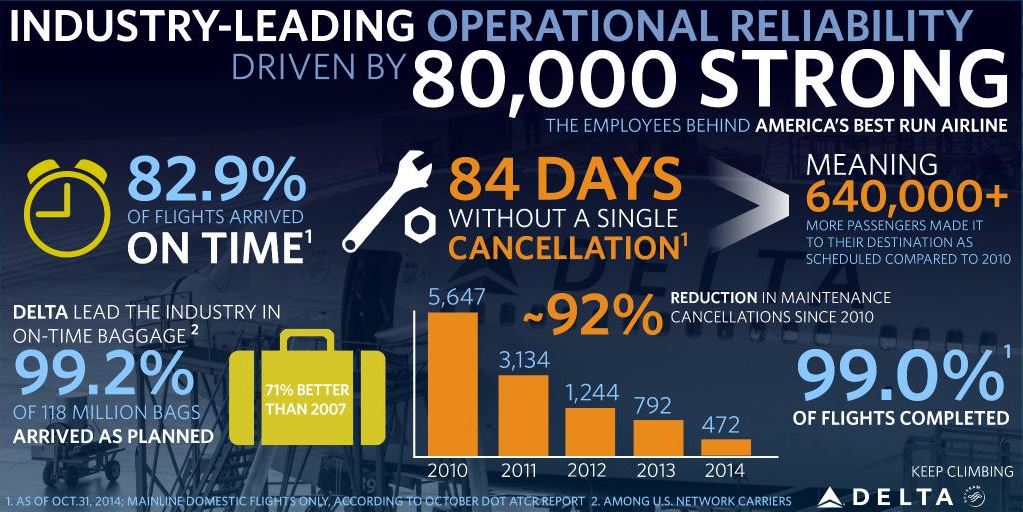 INDUSTRY-LEADING OPERATIONAL RELIABILITY DRIVEN BY 80,000 STRONG

THE EMPLOYEES BEHIND AMERICA'S BEST RUN AIRLINE

82.9% OF FLIGHTS ARRIVED ON TIME$^1$

84 DAYS WITHOUT A SINGLE CANCELLATION$^1$

MEANING 640,000+ MORE PASSENGERS MADE IT TO THEIR DESTINATION AS SCHEDULED COMPARED TO 2010

DELTA LEAD THE INDUSTRY IN ON-TIME BAGGAGE $^2$

99.2% OF 118 MILLION BAGS ARRIVED AS PLANNED

71% BETTER THAN 2007

~92% REDUCTION IN MAINTENANCE CANCELLATIONS SINCE 2010

5,647
3,134
1,244
792
472
2010 2011 2012 2013 2014

99.0%$^1$ OF FLIGHTS COMPLETED

KEEP CLIMBING

DELTA

1. AS OF OCT.31, 2014; MAINLINE DOMESTIC FLIGHTS ONLY, ACCORDING TO OCTOBER DOT ATCR REPORT 2. AMONG U.S. NETWORK CARRIERS