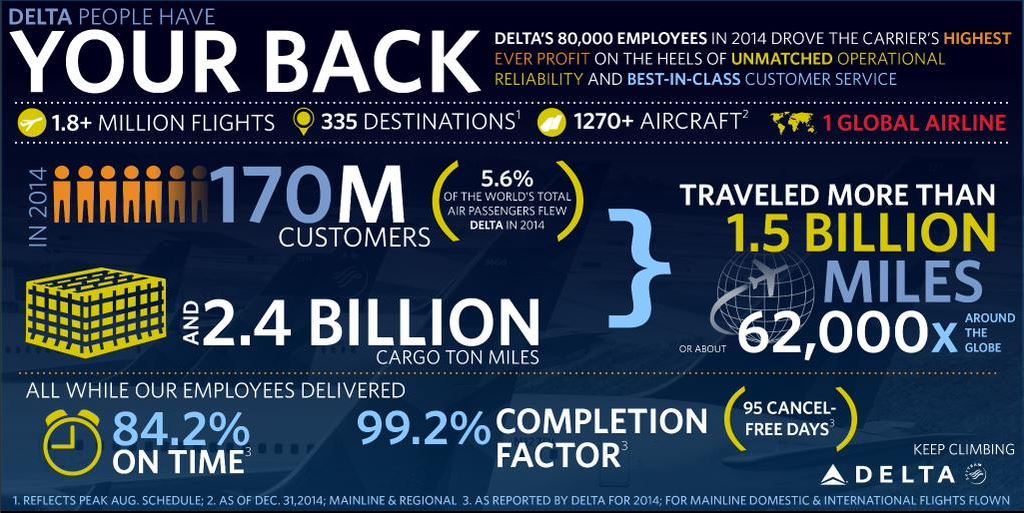 DELTA PEOPLE HAVE
YOUR BACK

DELTA'S 80,000 EMPLOYEES IN 2014 DROVE THE CARRIER'S HIGHEST EVER PROFIT ON THE HEELS OF UNMATCHED OPERATIONAL RELIABILITY AND BEST-IN-CLASS CUSTOMER SERVICE

1.8+ MILLION FLIGHTS
335 DESTINATIONS$^1$
1270+ AIRCRAFT$^2$
1 GLOBAL AIRLINE

IN 2014
170M CUSTOMERS

5.6% OF THE WORLD'S TOTAL AIR PASSENGERS FLEW DELTA IN 2014

AND 2.4 BILLION CARGO TON MILES

TRAVELED MORE THAN 1.5 BILLION MILES
OR ABOUT 62,000x AROUND THE GLOBE

ALL WHILE OUR EMPLOYEES DELIVERED
84.2% ON TIME$^3$
99.2% COMPLETION FACTOR$^3$
95 CANCEL-FREE DAYS$^3$

KEEP CLIMBING
DELTA

1. REFLECTS PEAK AUG. SCHEDULE; 2. AS OF DEC. 31,2014; MAINLINE & REGIONAL 3. AS REPORTED BY DELTA FOR 2014; FOR MAINLINE DOMESTIC & INTERNATIONAL FLIGHTS FLOWN