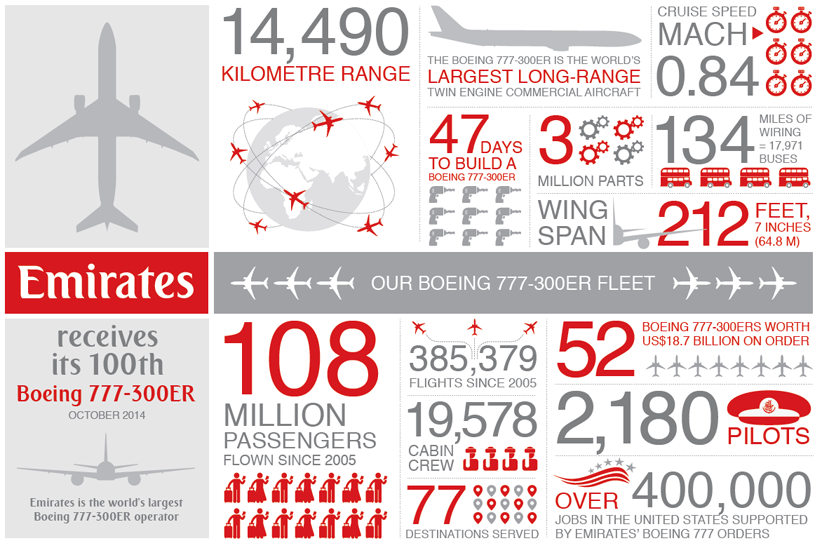 14,490
KILOMETRE RANGE

THE BOEING 777-300ER IS THE WORLD'S
LARGEST LONG-RANGE
TWIN ENGINE COMMERCIAL AIRCRAFT

CRUISE SPEED
MACH
0.84

47 DAYS
TO BUILD A
BOEING 777-300ER

3
MILLION PARTS

134
MILES OF WIRING = 17,971 BUSES

WING SPAN
212 FEET, 7 INCHES (64.8 M)

Emirates

OUR BOEING 777-300ER FLEET

receives
its 100th
Boeing 777-300ER
OCTOBER 2014

Emirates is the world's largest Boeing 777-300ER operator

108
MILLION
PASSENGERS
FLOWN SINCE 2005

385,379
FLIGHTS SINCE 2005

19,578
CABIN CREW

77
DESTINATIONS SERVED

52
BOEING 777-300ERS WORTH US$18.7 BILLION ON ORDER

2,180
PILOTS

OVER 400,000
JOBS IN THE UNITED STATES SUPPORTED BY EMIRATES' BOEING 777 ORDERS