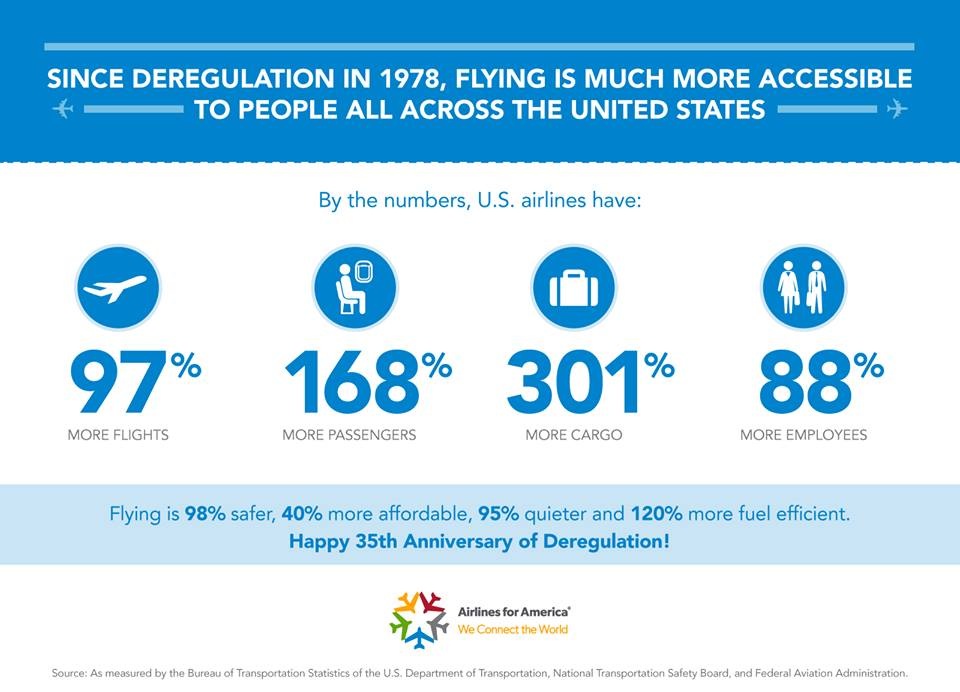 SINCE DEREGULATION IN 1978, FLYING IS MUCH MORE ACCESSIBLE TO PEOPLE ALL ACROSS THE UNITED STATES

By the numbers, U.S. airlines have:

97%
MORE FLIGHTS

168%
MORE PASSENGERS

301%
MORE CARGO

88%
MORE EMPLOYEES

Flying is 98% safer, 40% more affordable, 95% quieter and 120% more fuel efficient.
Happy 35th Anniversary of Deregulation!

Airlines for America®
We Connect the World

Source: As measured by the Bureau of Transportation Statistics of the U.S. Department of Transportation, National Transportation Safety Board, and Federal Aviation Administration.